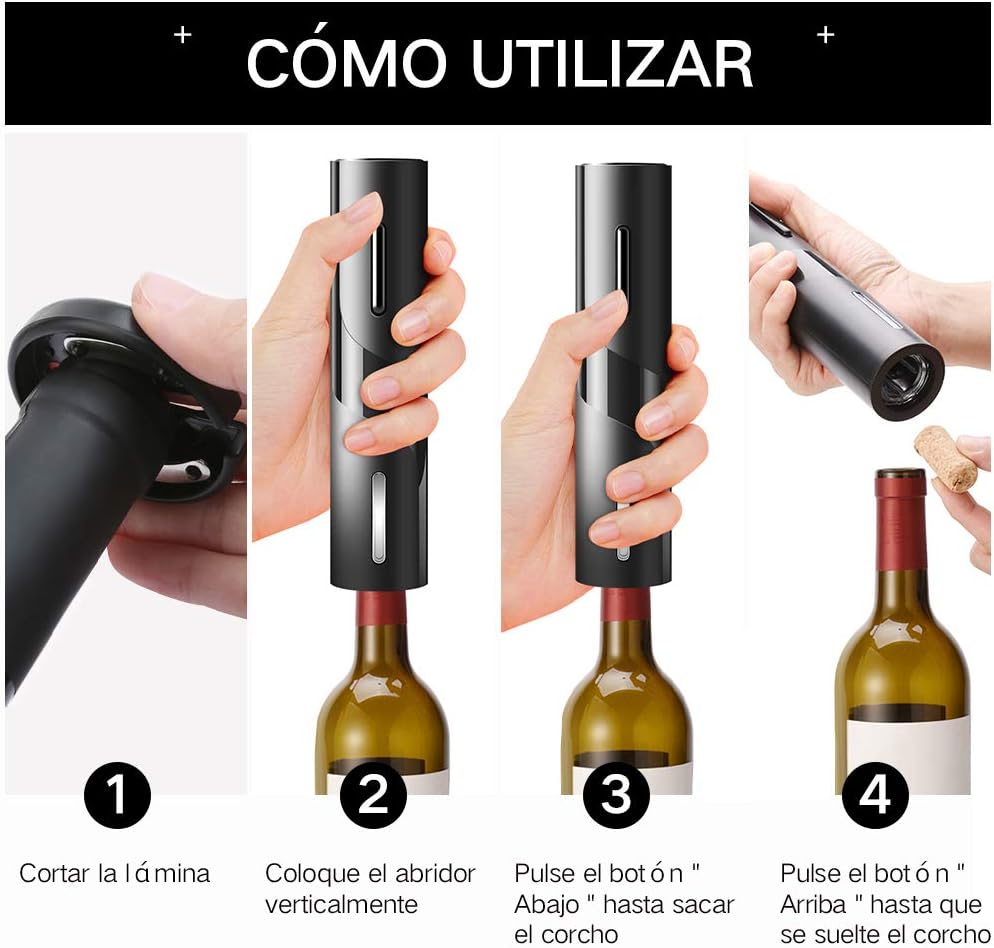 + CÓMO UTILIZAR +

1

Cortar la lámina

2

Coloque el abridor verticalmente

3

Pulse el botón " Abajo " hasta sacar el corcho

4

Pulse el botón " Arriba " hasta que se suelte el corcho